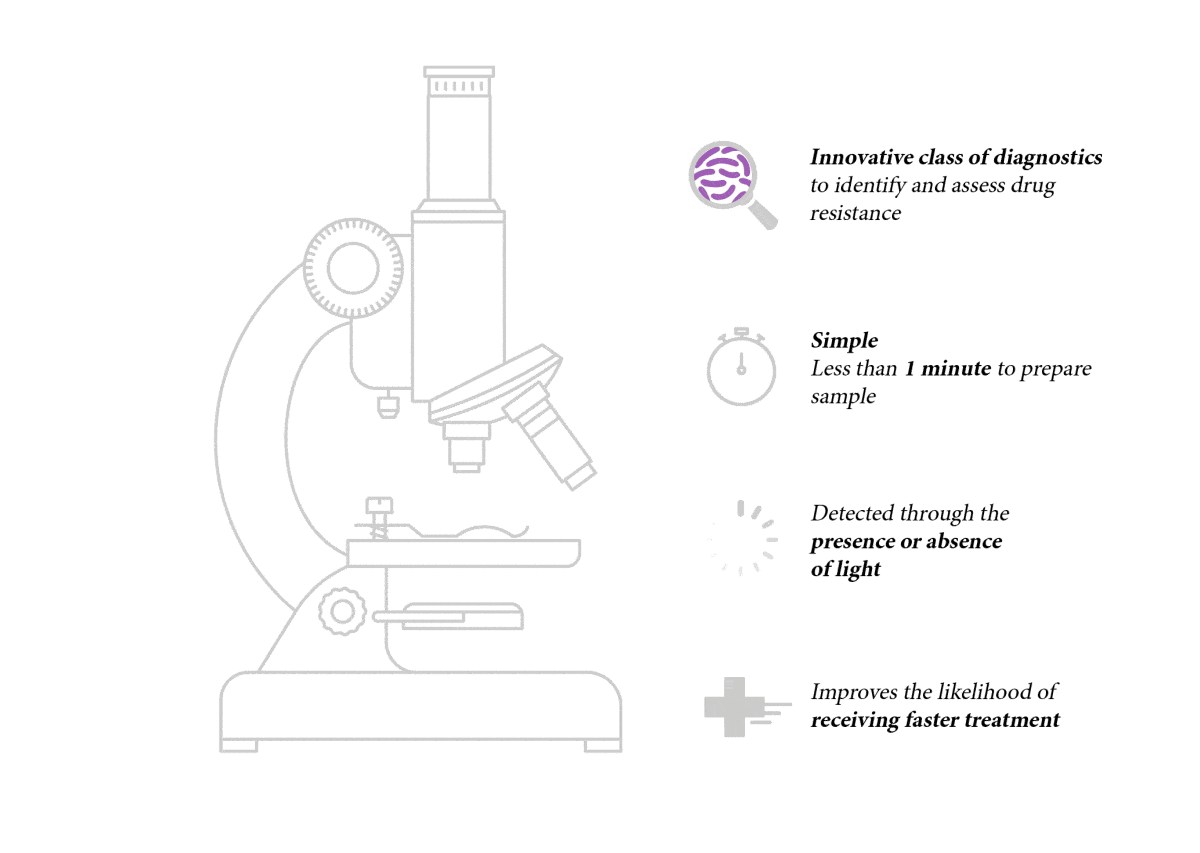 Innovative class of diagnostics to identify and assess drug resistance

Simple
Less than 1 minute to prepare sample

Detected through the presence or absence of light

Improves the likelihood of receiving faster treatment